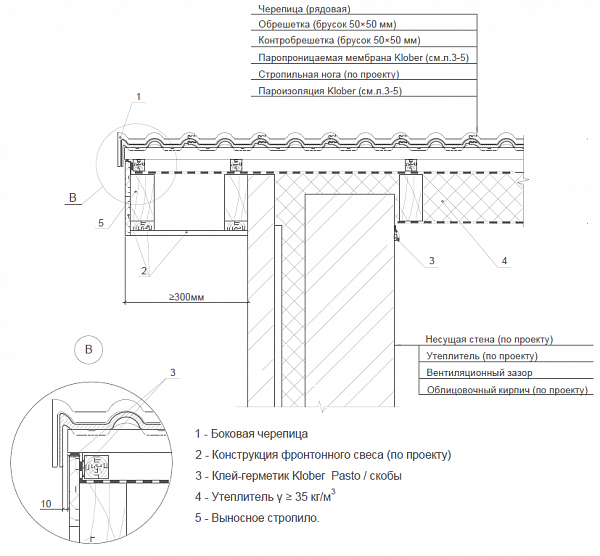 Черепица (рядовая)
Обрешетка (брусок 50×50 мм)
Контробрешетка (брусок 50×50 мм)
Паропроницаемая мембрана Klober (см.л.3-5)
Стропильная нога (по проекту)
Пароизоляция Klober (см.л.3-5)

1

В

5

2

≥300мм

3

4

Несущая стена (по проекту)
Утеплитель (по проекту)
Вентиляционный зазор
Облицовочный кирпич (по проекту)

В

3

10

1 - Боковая черепица
2 - Конструкция фронтонного свеса (по проекту)
3 - Клей-герметик Klober Pasto / скобы
4 - Утеплитель $\gamma \geq 35$ кг/м$^3$
5 - Выносное стропило.